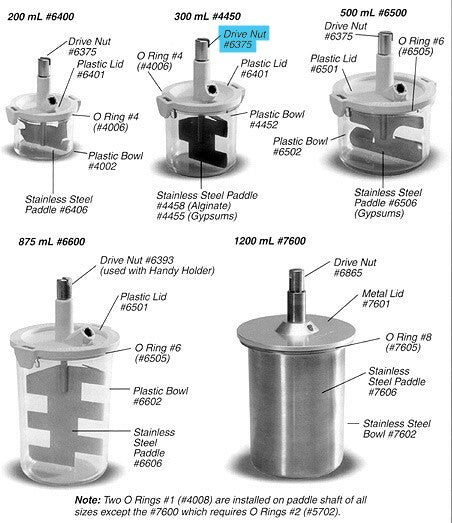 200 mL #6400

Drive Nut #6375

Plastic Lid #6401

O Ring #4 (#4006)

Plastic Bowl #4002

Stainless Steel Paddle #6406

300 mL #4450

Drive Nut #6375

O Ring #4 (#4006)

Plastic Lid #6401

Plastic Bowl #4452

Stainless Steel Paddle #4458 (Alginate) #4455 (Gypsums)

500 mL #6500

Drive Nut #6375

O Ring #6 (#6505)

Plastic Lid #6501

Plastic Bowl #6502

Stainless Steel Paddle #6506 (Gypsums)

875 mL #6600

Drive Nut #6393 (used with Handy Holder)

Plastic Lid #6501

O Ring #6 (#6505)

Plastic Bowl #6602

Stainless Steel Paddle #6606

1200 mL #7600

Drive Nut #6865

Metal Lid #7601

O Ring #8 (#7605)

Stainless Steel Paddle #7606

Stainless Steel Bowl #7602

Note: Two O Rings #1 (#4008) are installed on paddle shaft of all sizes except the #7600 which requires O Rings #2 (#5702).